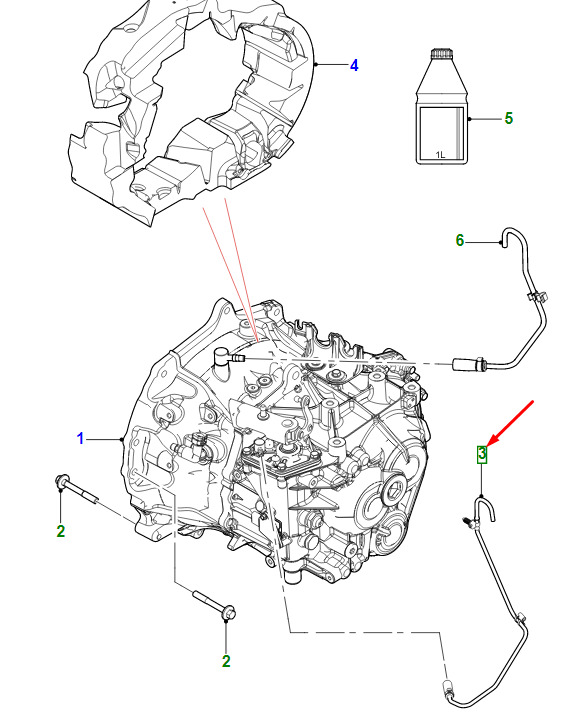 4

5

1L

6

1

3

2

2