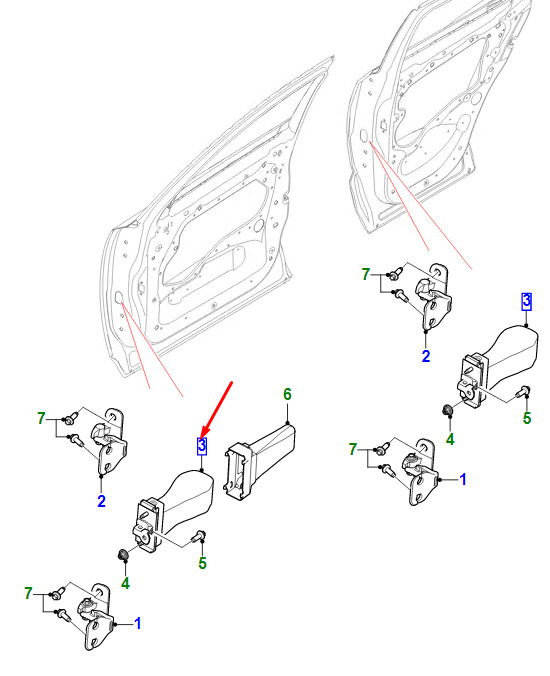 7
2
3
6
5
4
7
1
7
2
3
5
4
7
1