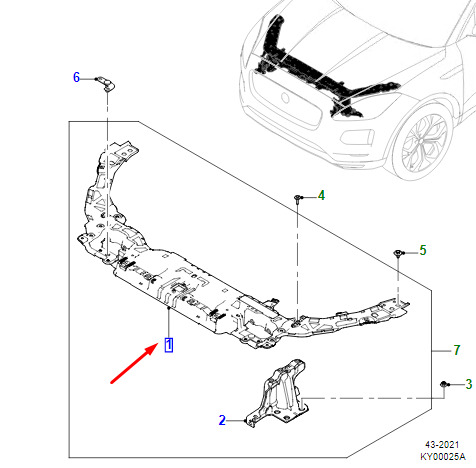 6
4
5
1
7
3
2
43-2021
KY00025A