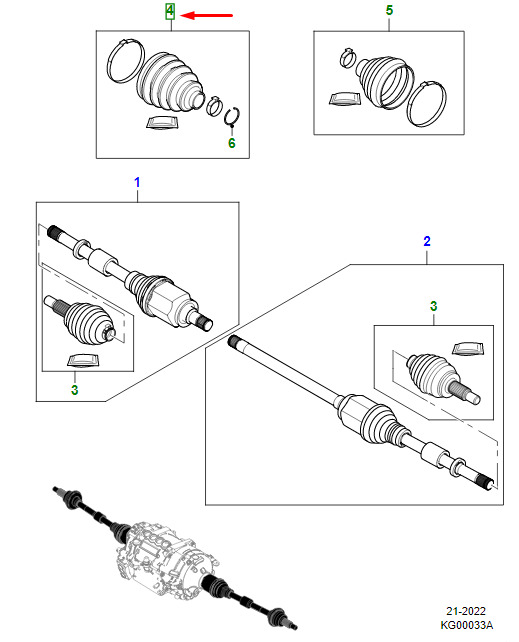 4
5
6
1
2
3
3
21-2022
KG00033A