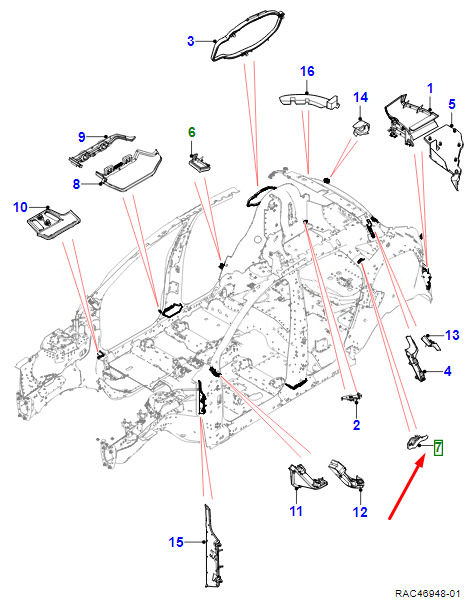 3
16
14
1
5
9
6
8
10
13
4
2
7
11
12
15
RAC46948-01