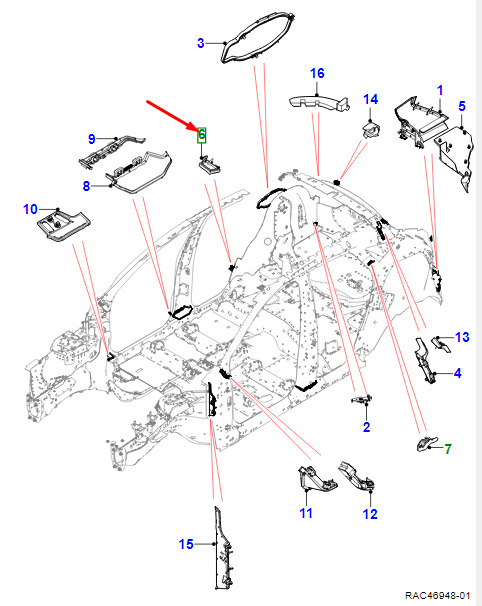 3
16
14
1
5
6
9
8
10
13
4
2
7
11
12
15
RAC46948-01