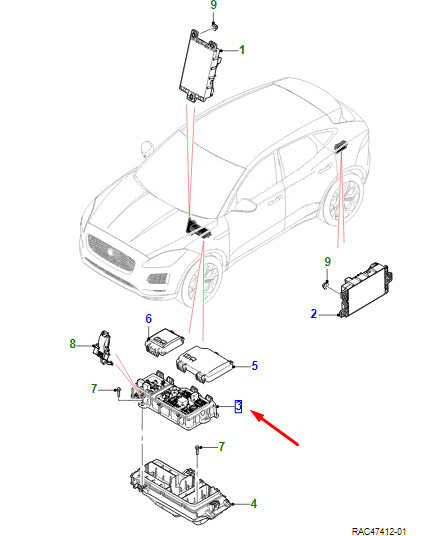 9
1
9
2
6
8
5
7
3
7
4
RAC47412-01