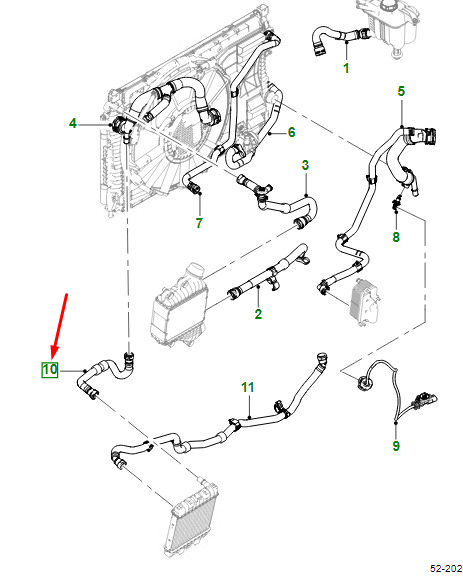 1
5
4
6
3
7
8
2
10
11
9
52-202