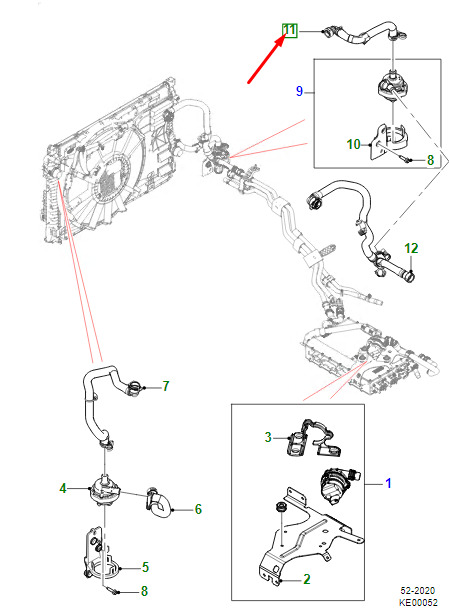 11
9
10
8
12
7
3
1
4
6
5
2
8
52-2020
KE00052