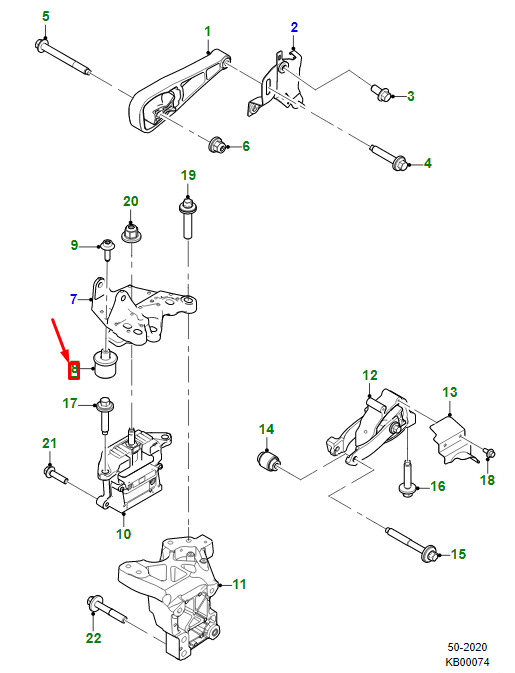 5
1
2
3
6
4
19
20
9
7
8
17
21
10
12
13
14
18
16
15
11
22
50-2020
KB00074