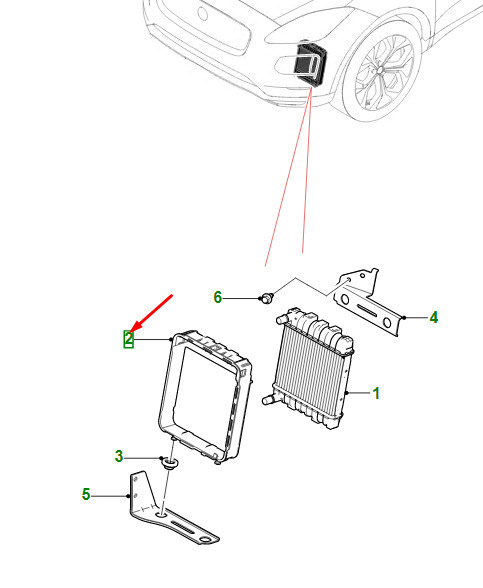 6
4
2
1
3
5