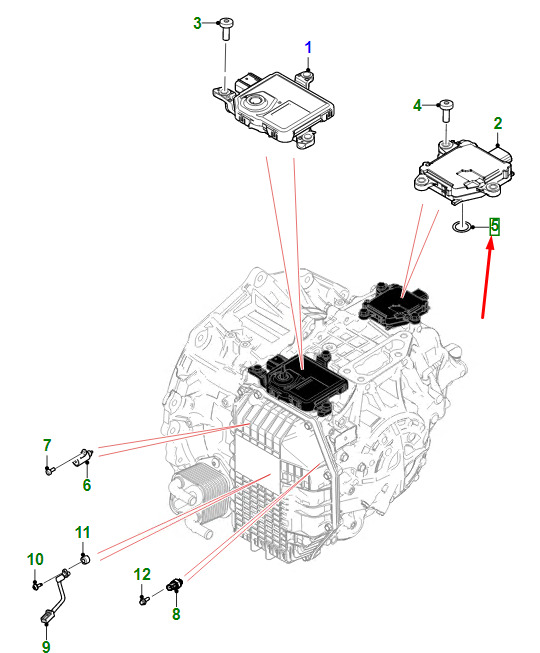 3
1
4
2
5
7
6
11
10
12
8
9