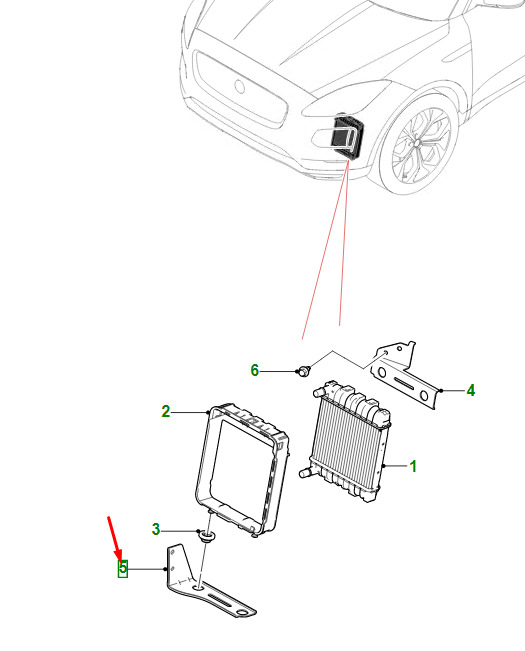 6
4
2
1
3
5