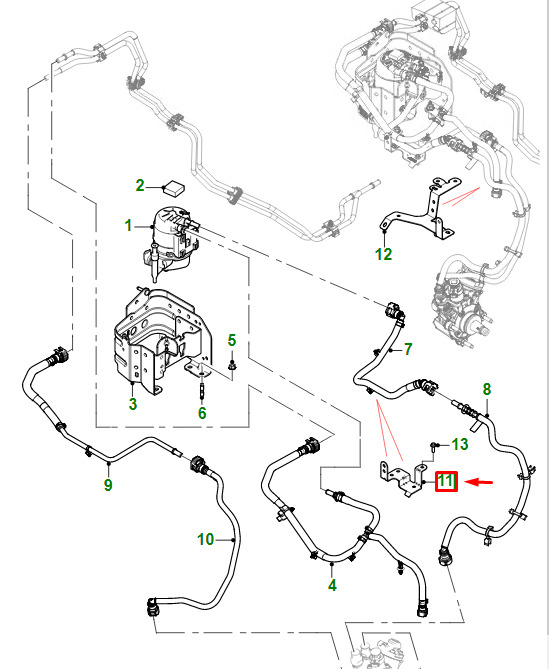 2
1
12
5
7
3
6
8
13
9
11
10
4