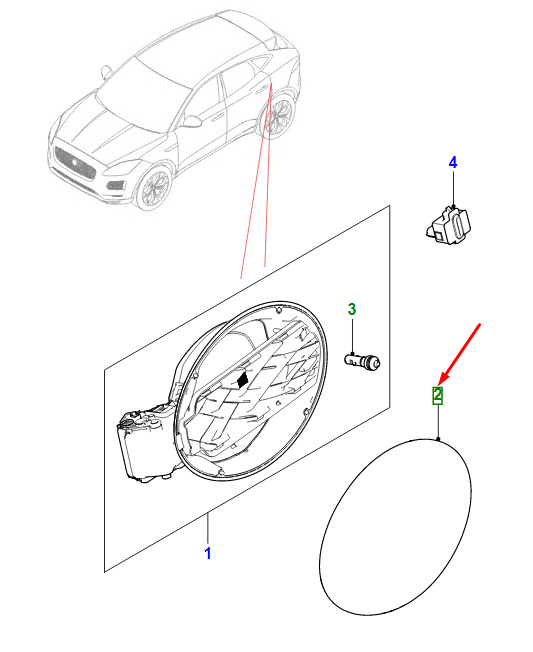 4

3

2

1