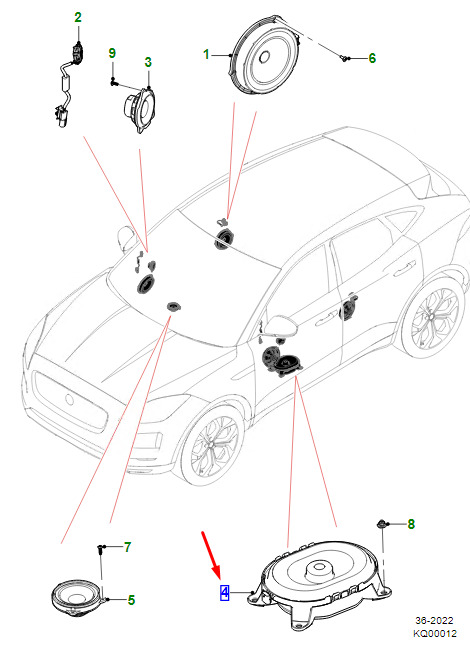 2
9
3
1
6
7
5
4
8
36-2022
KQ00012