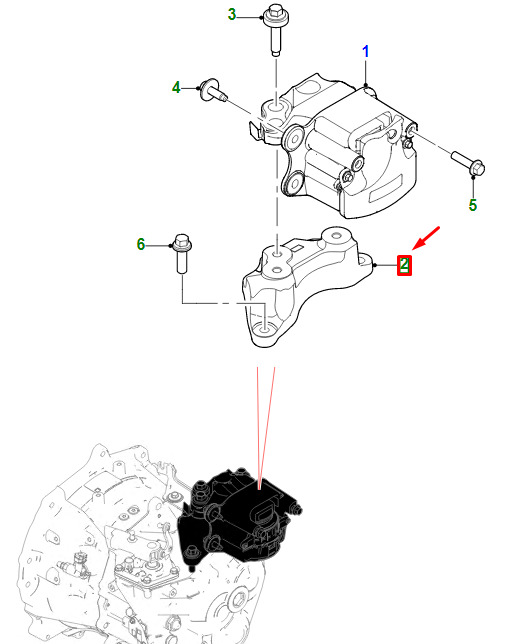 3
1
4
5
6
2