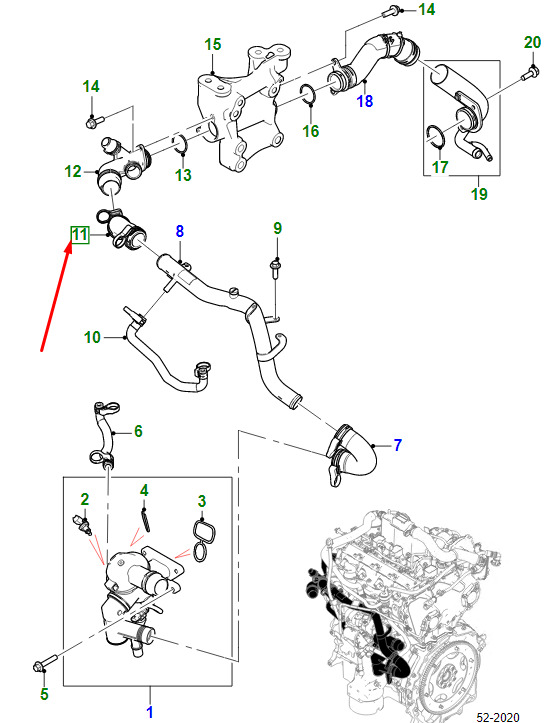 14
15
20
14
18
16
12
13
17
19
11
8
9
10
6
7
2
4
3
5
1
52-2020