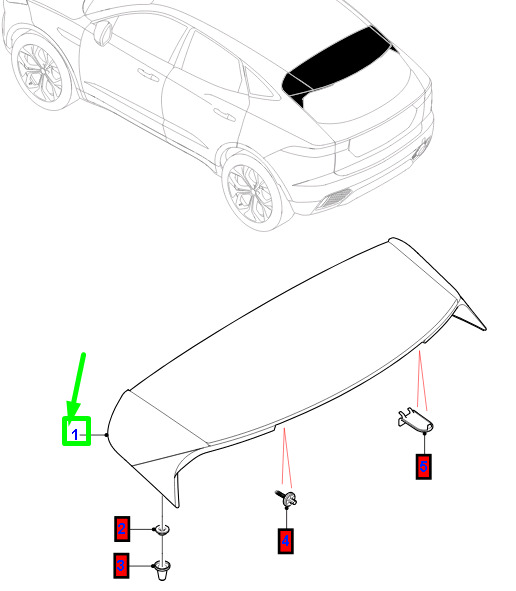 1
2
3
4
5