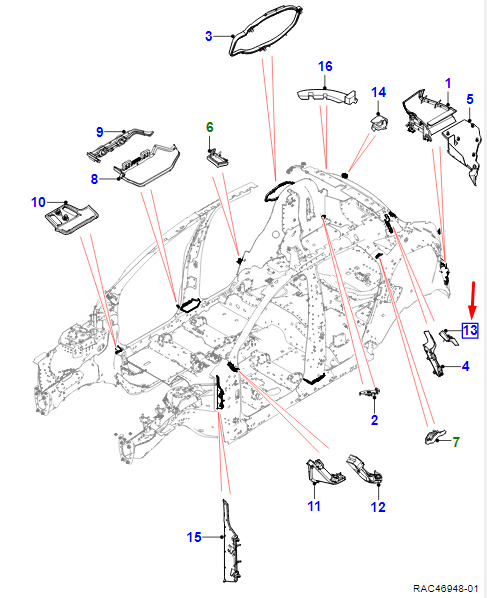 3
16
14
1
5
9
6
8
10
13
4
2
7
11
12
15
RAC46948-01