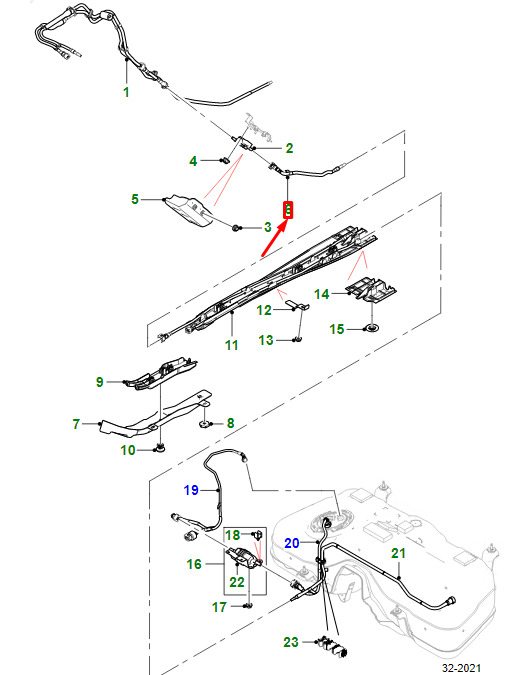 1
2
4
5
3
6
14
12
15
13
11
9
7
8
10
19
18
20
21
16
22
17
23
32-2021