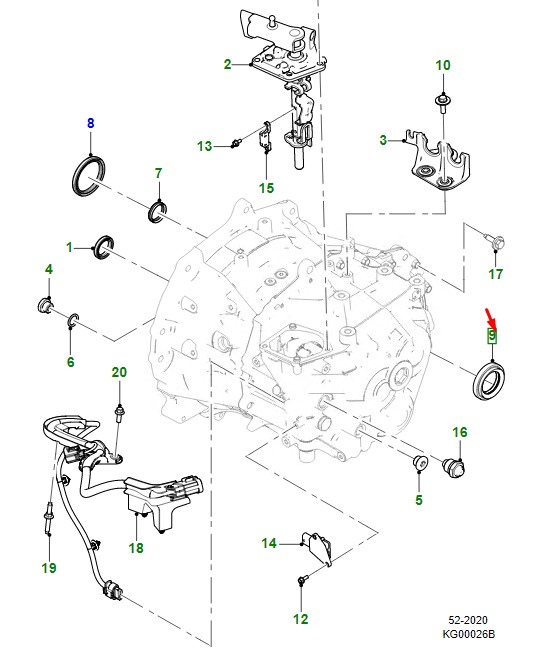 2
10
8
13
3
7
15
1
17
4
9
6
20
16
5
18
14
19
12
52-2020
KG00026B