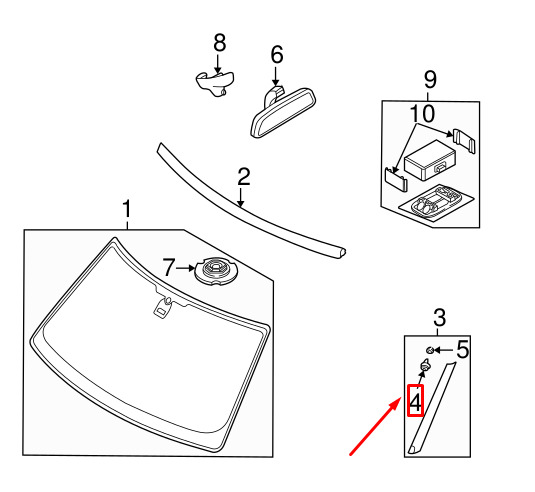 8
6
9
10
2
1
7
3
5
4