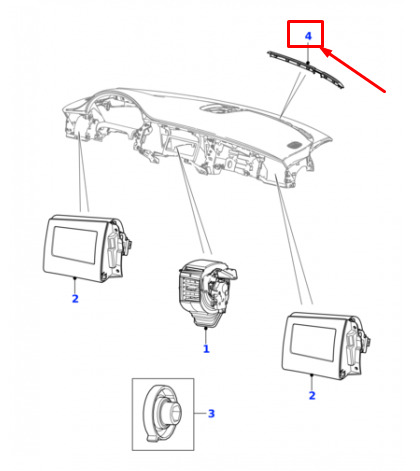 4
2
1
2
3