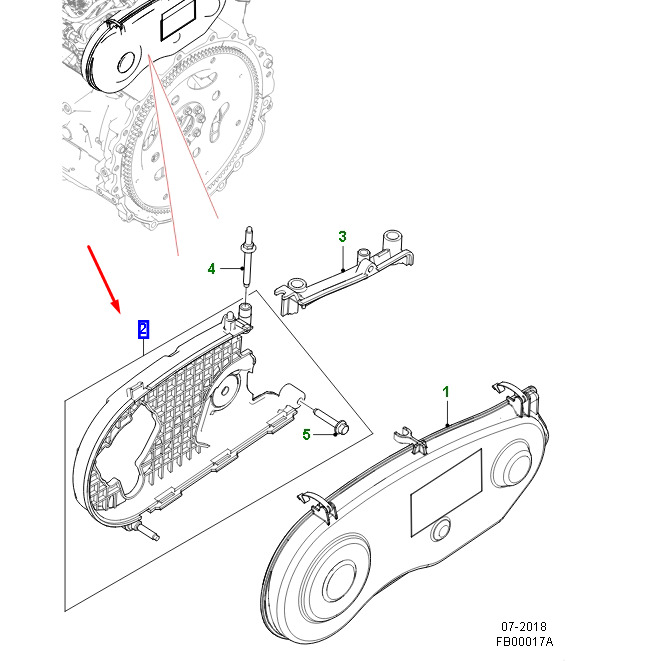 3
4
2
1
5
07-2018
FB00017A