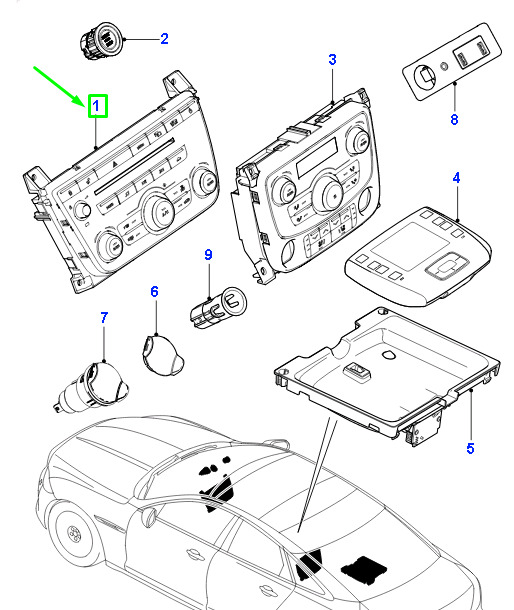 2
3
1
8
4
9
6
7
5