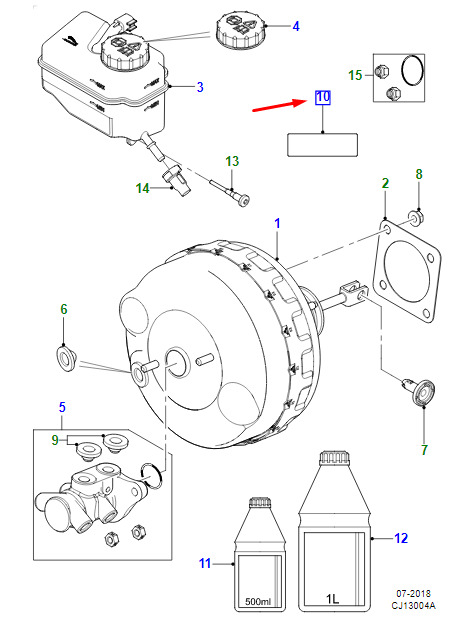 4
3
15
10
13
14
2
8
1
6
7
5
9
12
11
500ml
1L
07-2018
CJ13004A