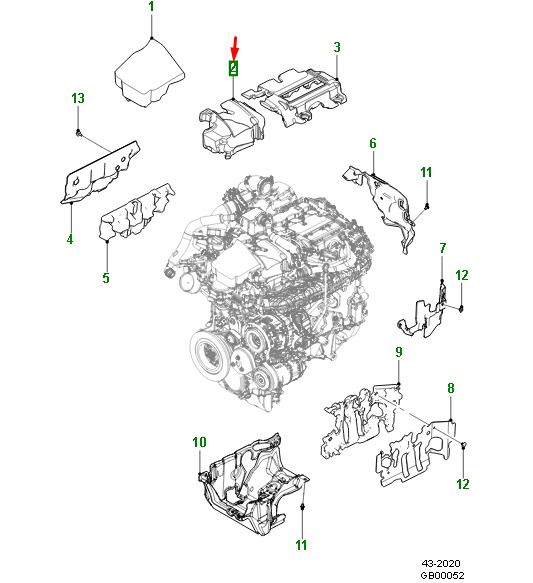 1
2
3
13
6
11
4
5
7
12
9
8
10
12
11
43-2020
GB00052