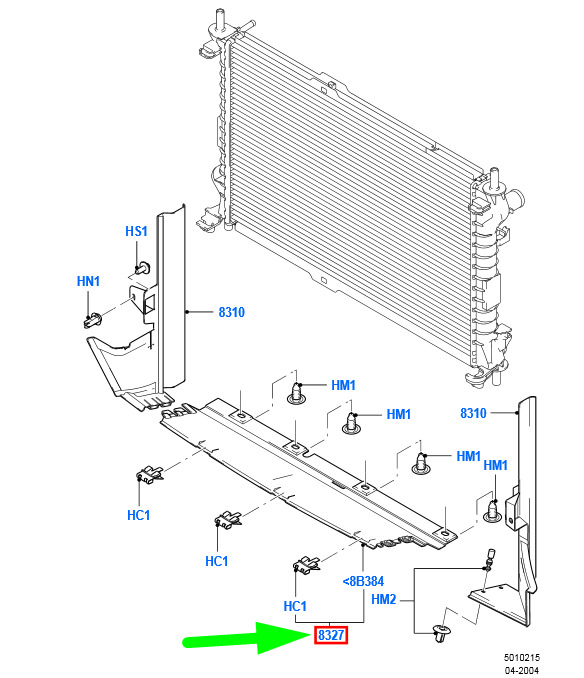 HS1
HN1
8310
HM1
HM1
8310
HM1
HM1
HC1
HC1
<8B384
HC1
HM2
8327
5010215
04-2004