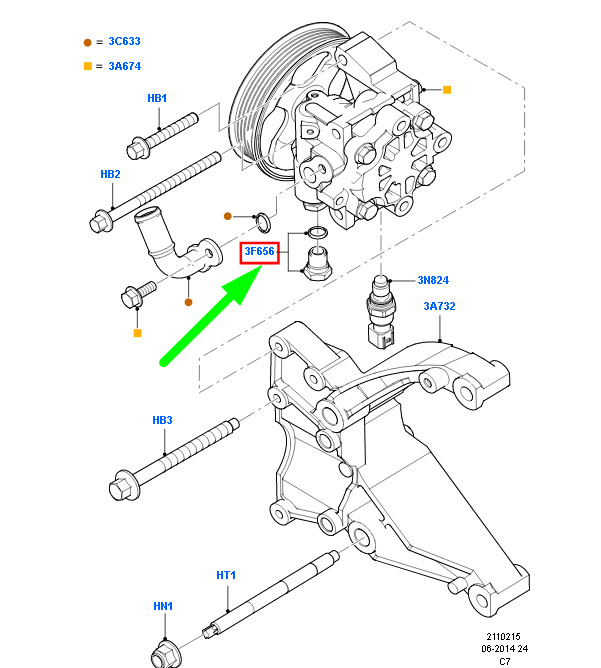 = 3C633

= 3A674

HB1

HB2

3F656

3N824

3A732

HB3

HT1

HN1

2110215
06-2014 24
C7