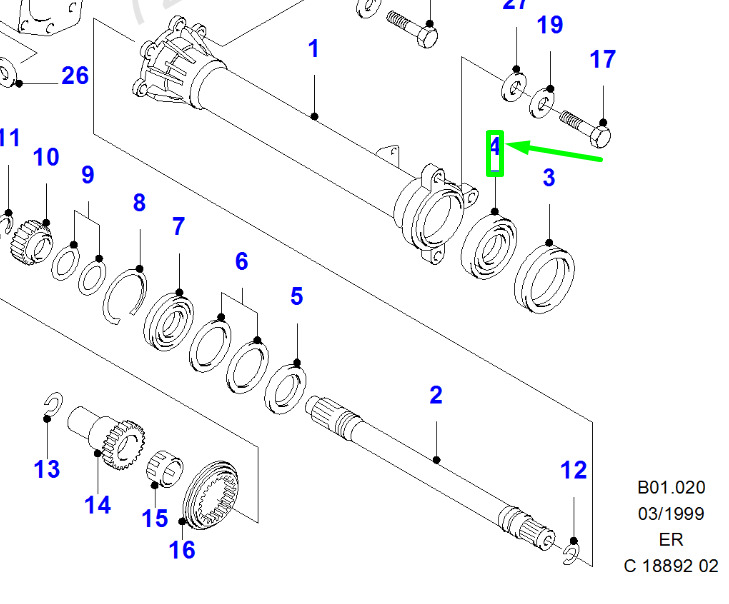 27
19
17
1
26
4
3
11
10
9
8
7
6
5
2
13
14
15
16
12
B01.020
03/1999
ER
C 18892 02