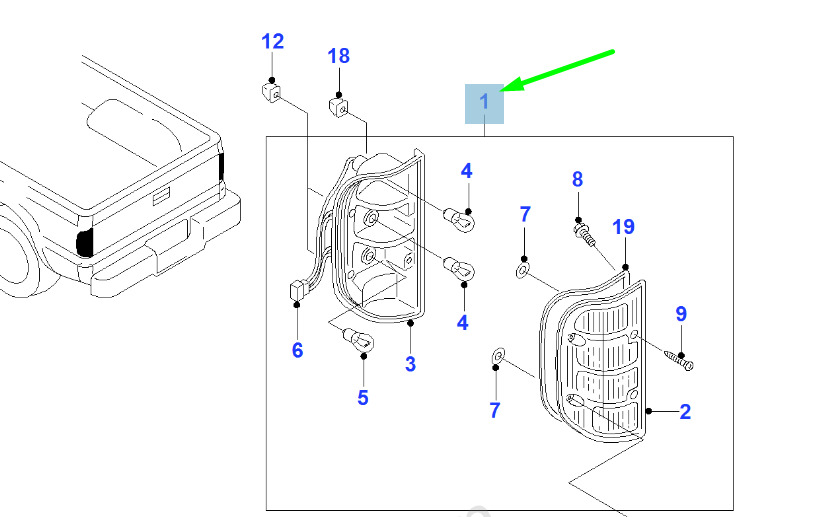 12
18
1
4
8
7
19
4
9
6
3
5
7
2