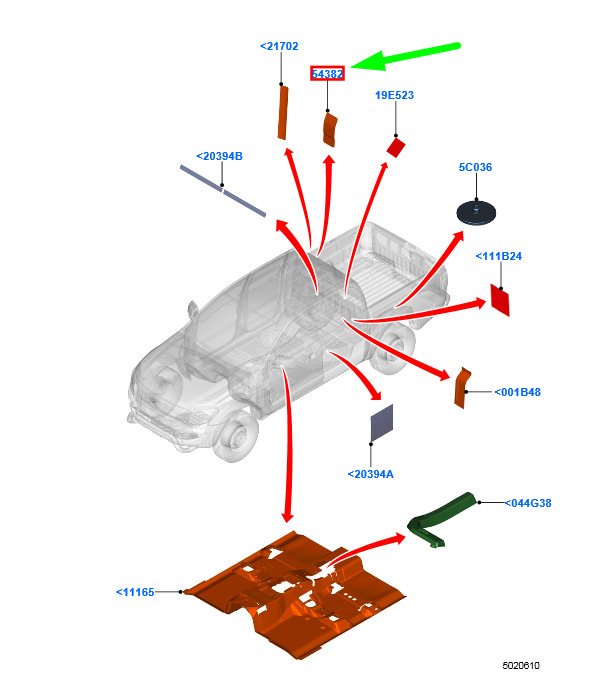 <21702
54382
19E523
<20394B
5C036
<111B24
<001B48
<20394A
<044G38
<11165
5020610