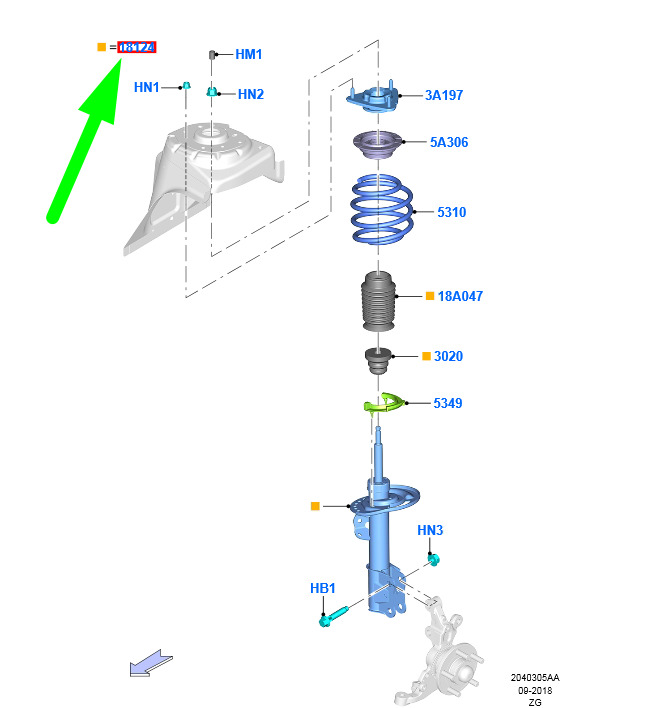 = 18124

HM1

HN1

HN2

3A197

5A306

5310

18A047

3020

5349

HN3

HB1

2040305AA
09-2018
ZG