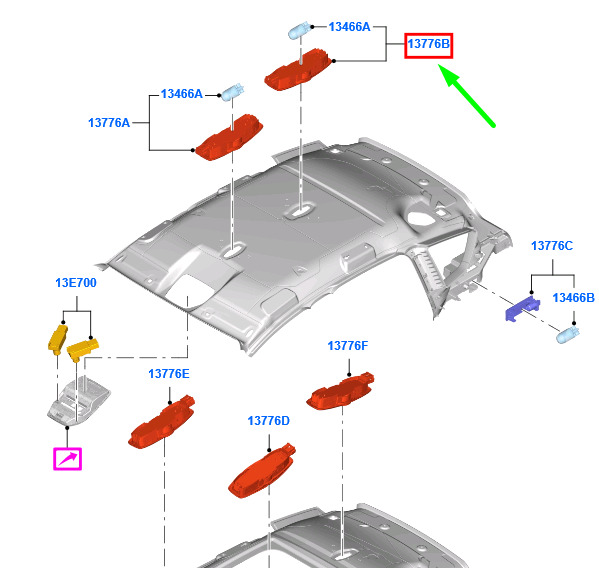 13466A
13776B
13466A
13776A
13776C
13466B
13E700
13776F
13776E
13776D