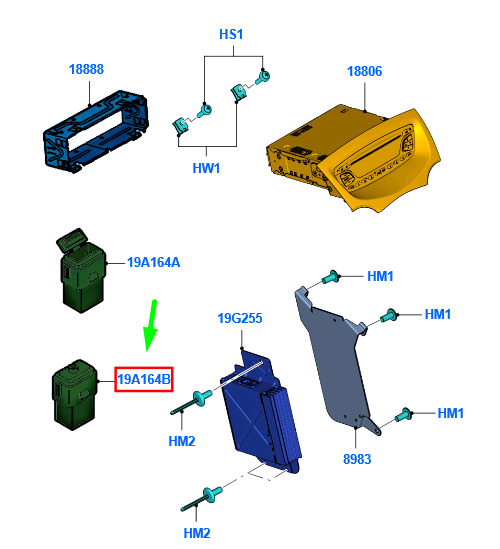 HS1

18888

18806

HW1

19A164A

HM1

HM1

19G255

19A164B

HM1

HM2

8983

HM2