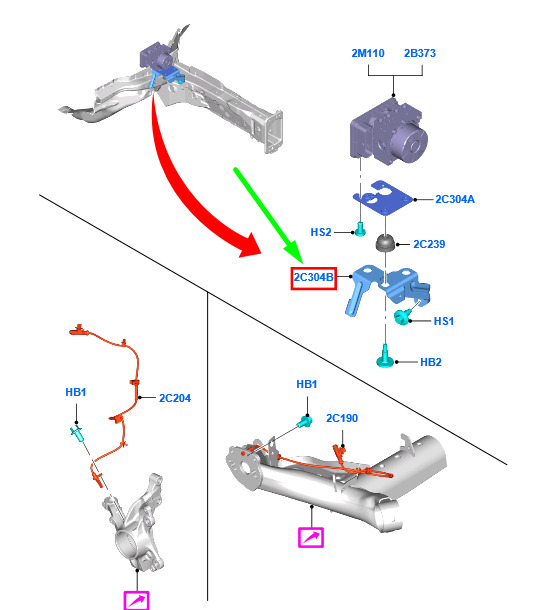 2M110
2B373
2C304A
HS2
2C239
2C304B
HS1
HB2
HB1
2C204
HB1
2C190