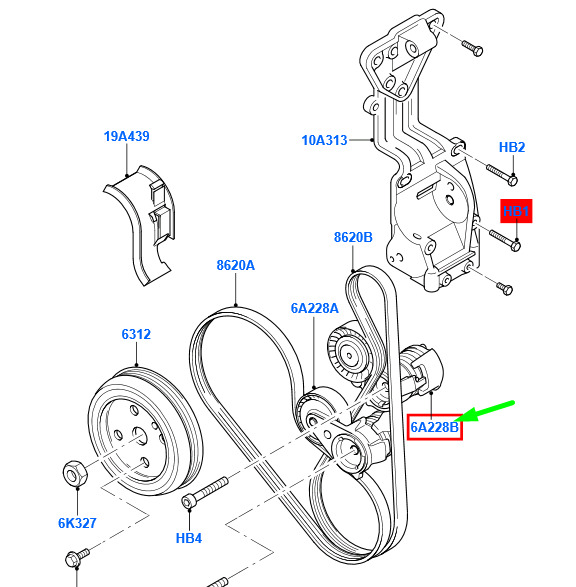 19A439

10A313

HB2

HB1

8620B

8620A

6A228A

6312

6A228B

6K327

HB4