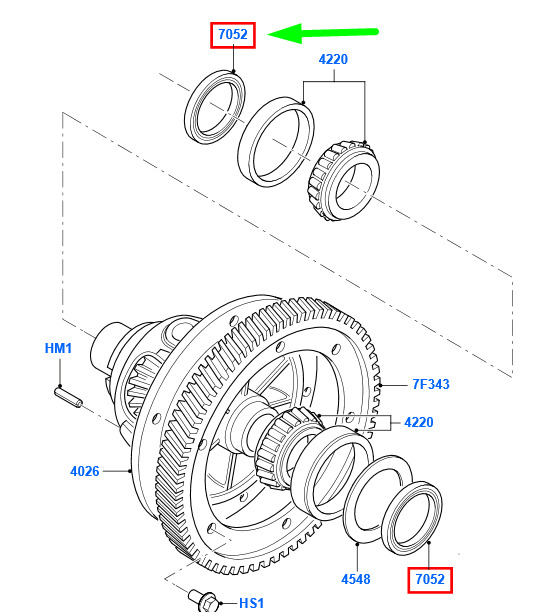 7052
4220
HM1
7F343
4220
4026
4548
7052
HS1