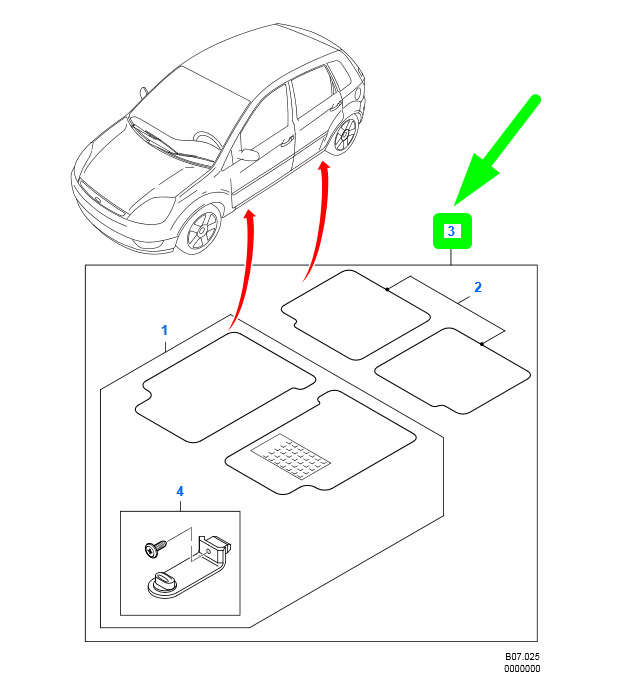 3

2

1

4

B07.025
0000000