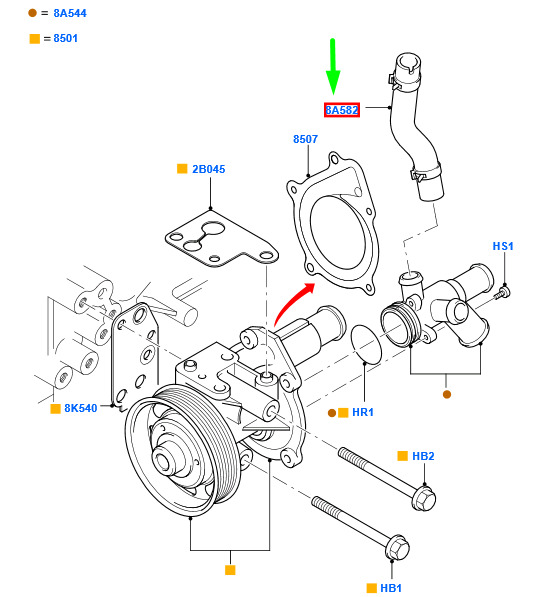 = 8A544

= 8501

8A582

8507

2B045

HS1

8K540

HR1

HB2

HB1