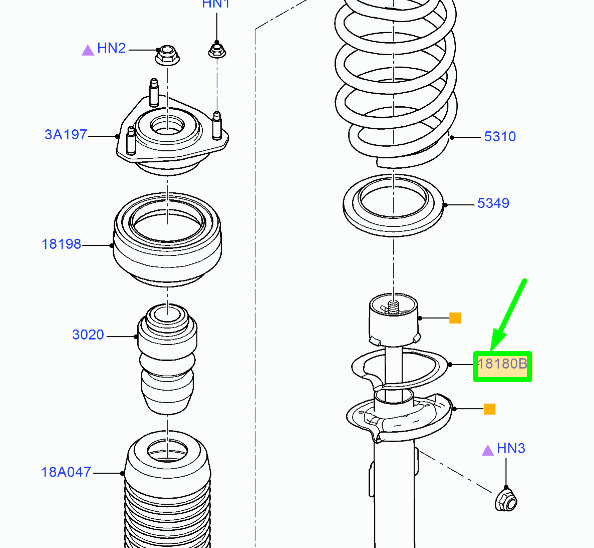 HN1
HN2
3A197
18198
3020
18A047
5310
5349
18180B
HN3