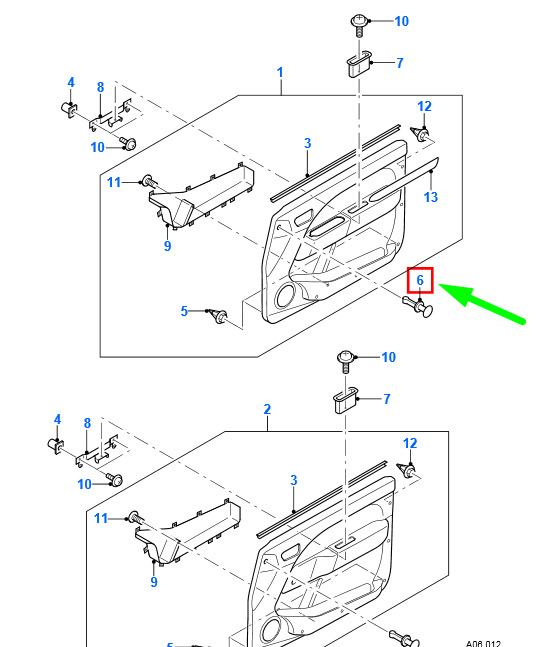 10
7
1
4
8
12
10
3
11
13
9
6
5
10
7
2
4
8
12
10
3
11
9
5
A06 012