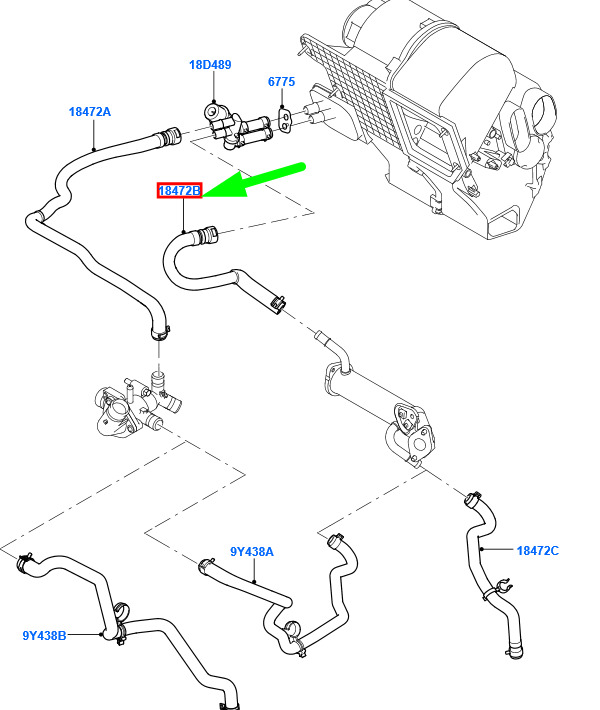 18D489
6775
18472A
18472B
9Y438A
18472C
9Y438B