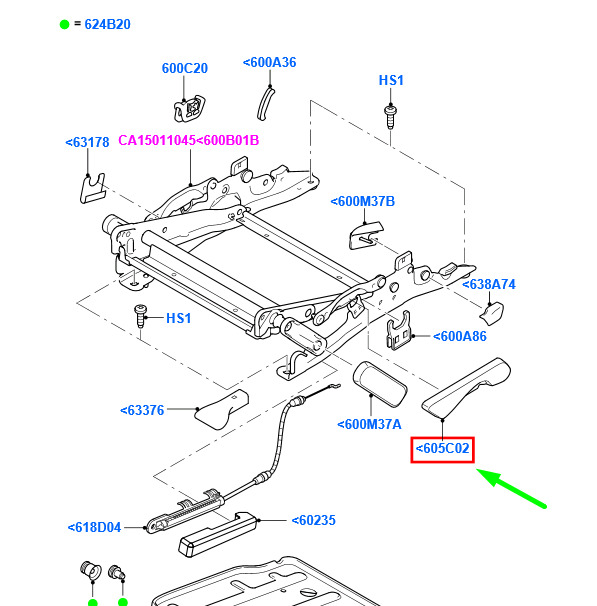 = 624B20

600C20

<600A36

HS1

<63178

CA15011045<600B01B

<600M37B

<638A74

HS1

<600A86

<63376

<600M37A

<605C02

<618D04

<60235