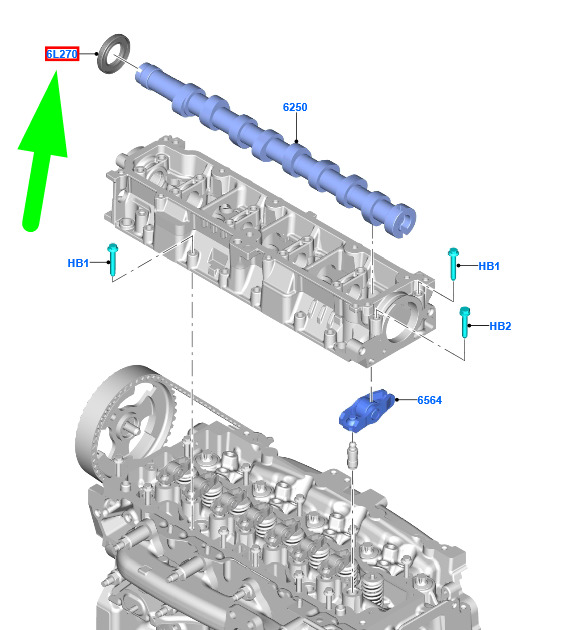 6L270

6250

HB1

HB1

HB2

6564