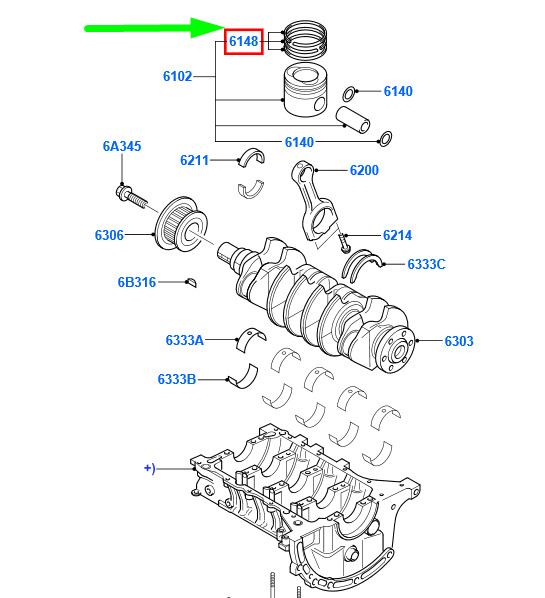 6148
6102
6140
6140
6A345
6211
6200
6306
6214
6333C
6B316
6333A
6303
6333B
+)