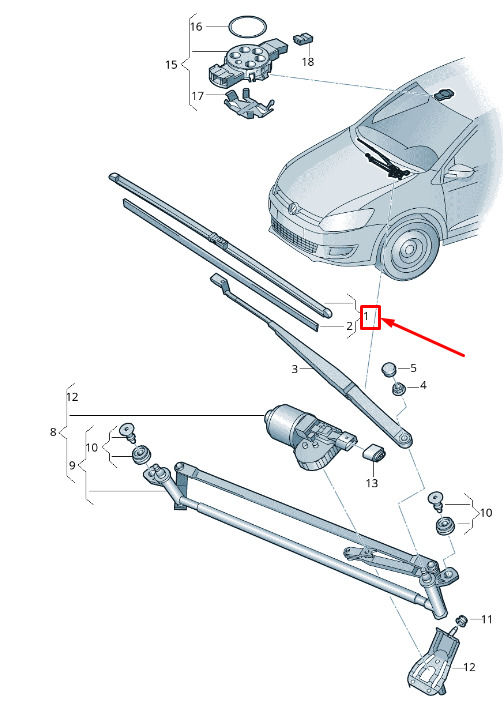 16
15
18
17
1
2
3
5
4
12
8
10
9
13
10
11
12