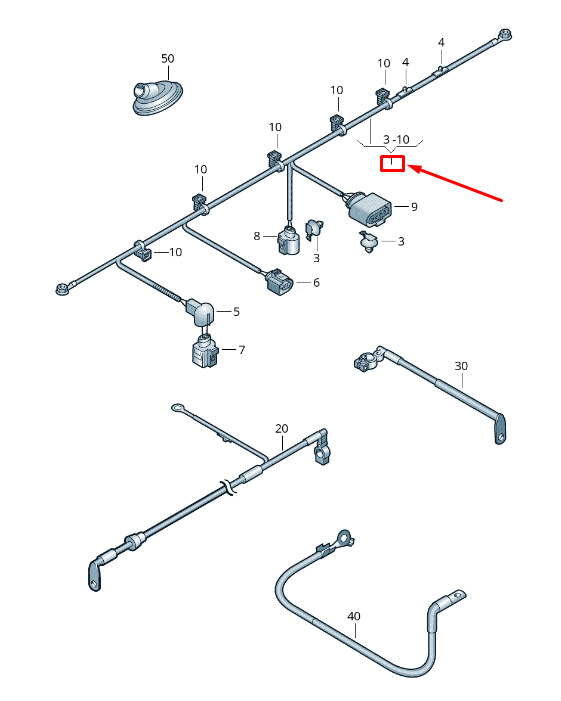 50
4
10
4
10
10
3 -10
1
10
9
8
3
3
10
6
5
7
30
20
40