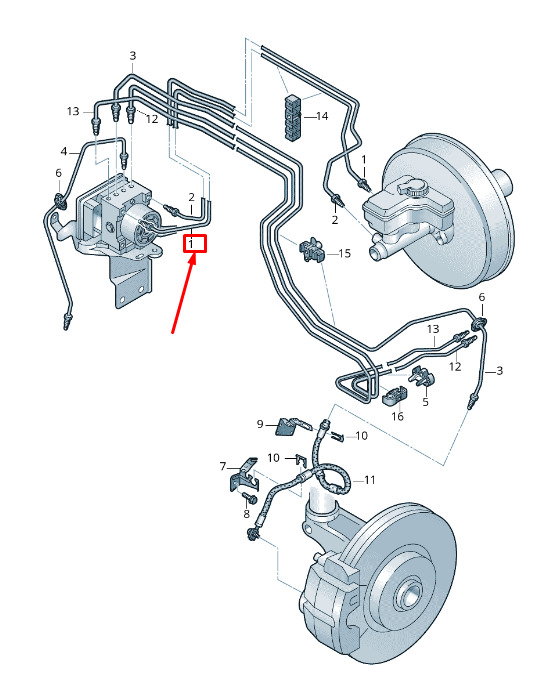 3
13
12
14
4
1
6
2
2
1
15
6
13
12
3
5
16
9
10
10
7
11
8